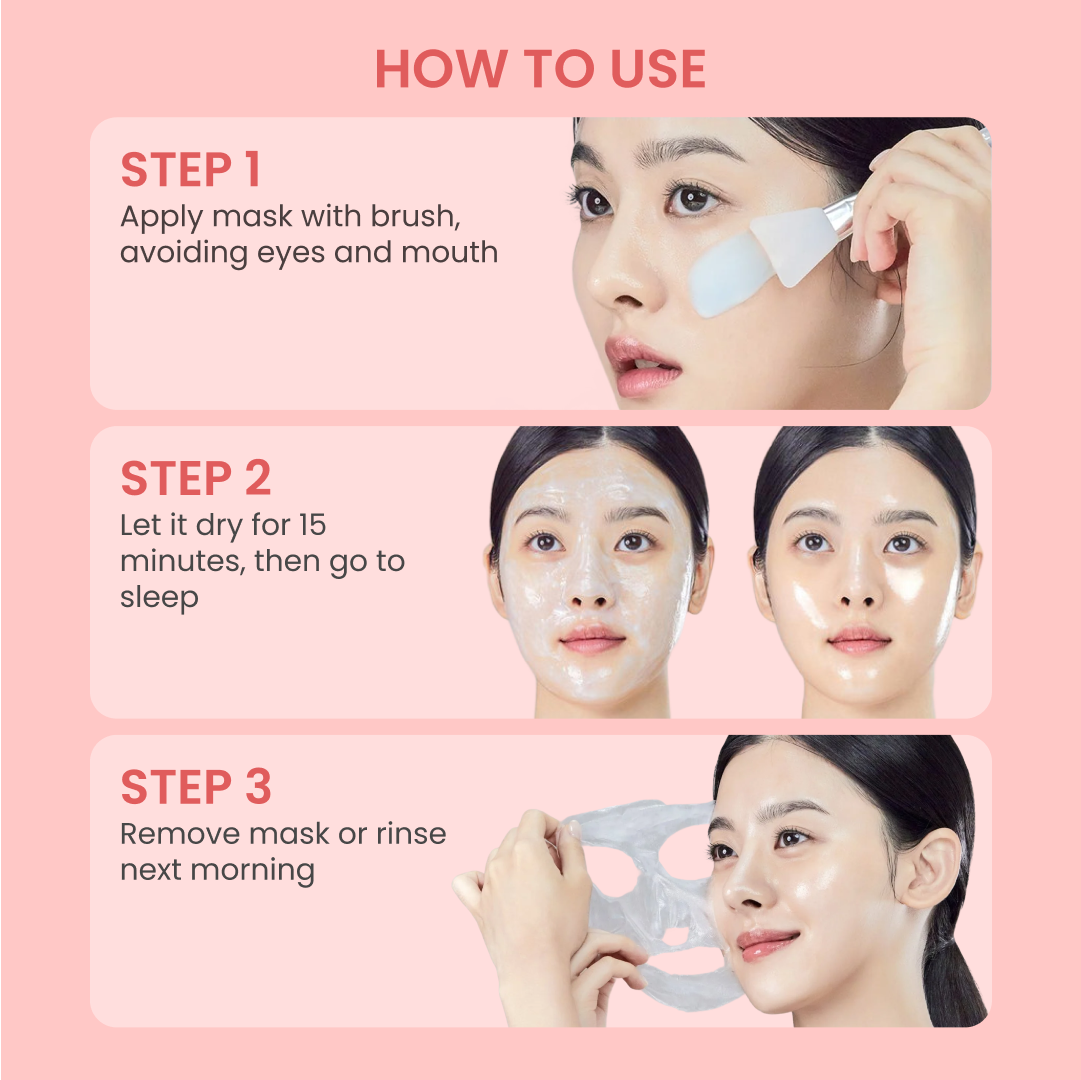 HOW TO USE

STEP 1
Apply mask with brush, avoiding eyes and mouth

STEP 2
Let it dry for 15 minutes, then go to sleep

STEP 3
Remove mask or rinse next morning